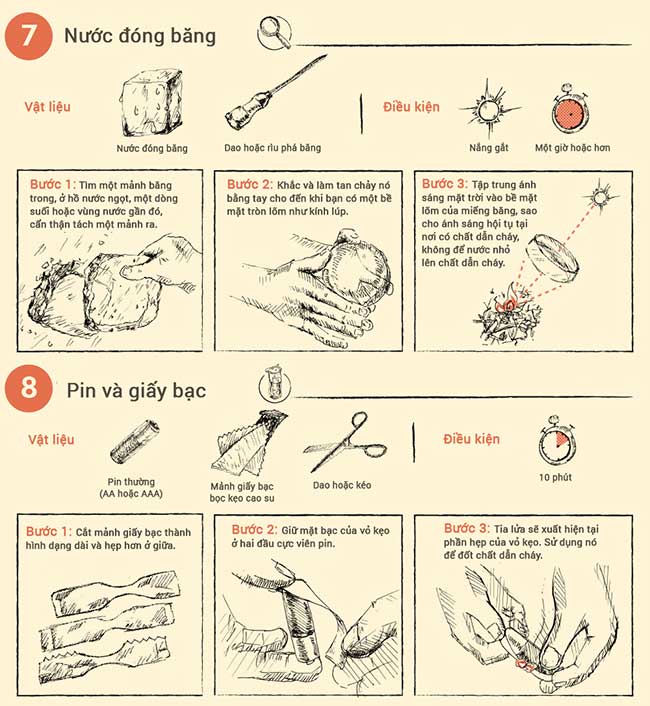 7 Nước đóng băng

Vật liệu

Nước đóng băng

Dao hoặc rìu phá băng

Điều kiện

Nắng gắt

Một giờ hoặc hơn

Bước 1: Tìm một mảnh băng trong, ở hồ nước ngọt, một dòng suối hoặc vùng nước gần đó, cẩn thận tách một mảnh ra.

Bước 2: Khắc và làm tan chảy nó bằng tay cho đến khi bạn có một bề mặt tròn lõm như kính lúp.

Bước 3: Tập trung ánh sáng mặt trời vào bề mặt lõm của miếng băng, sao cho ánh sáng hội tụ tại nơi có chất dẫn cháy, không để nước nhỏ lên chất dẫn cháy.

8 Pin và giấy bạc

Vật liệu

Pin thường (AA hoặc AAA)

Mảnh giấy bạc bọc kẹo cao su

Dao hoặc kéo

Điều kiện

10 phút

Bước 1: Cắt mảnh giấy bạc thành hình dạng dài và hẹp hơn ở giữa.

Bước 2: Giữ mặt bạc của vỏ kẹo ở hai đầu cực viên pin.

Bước 3: Tia lửa sẽ xuất hiện tại phần hẹp của vỏ kẹo. Sử dụng nó để đốt chất dẫn cháy.